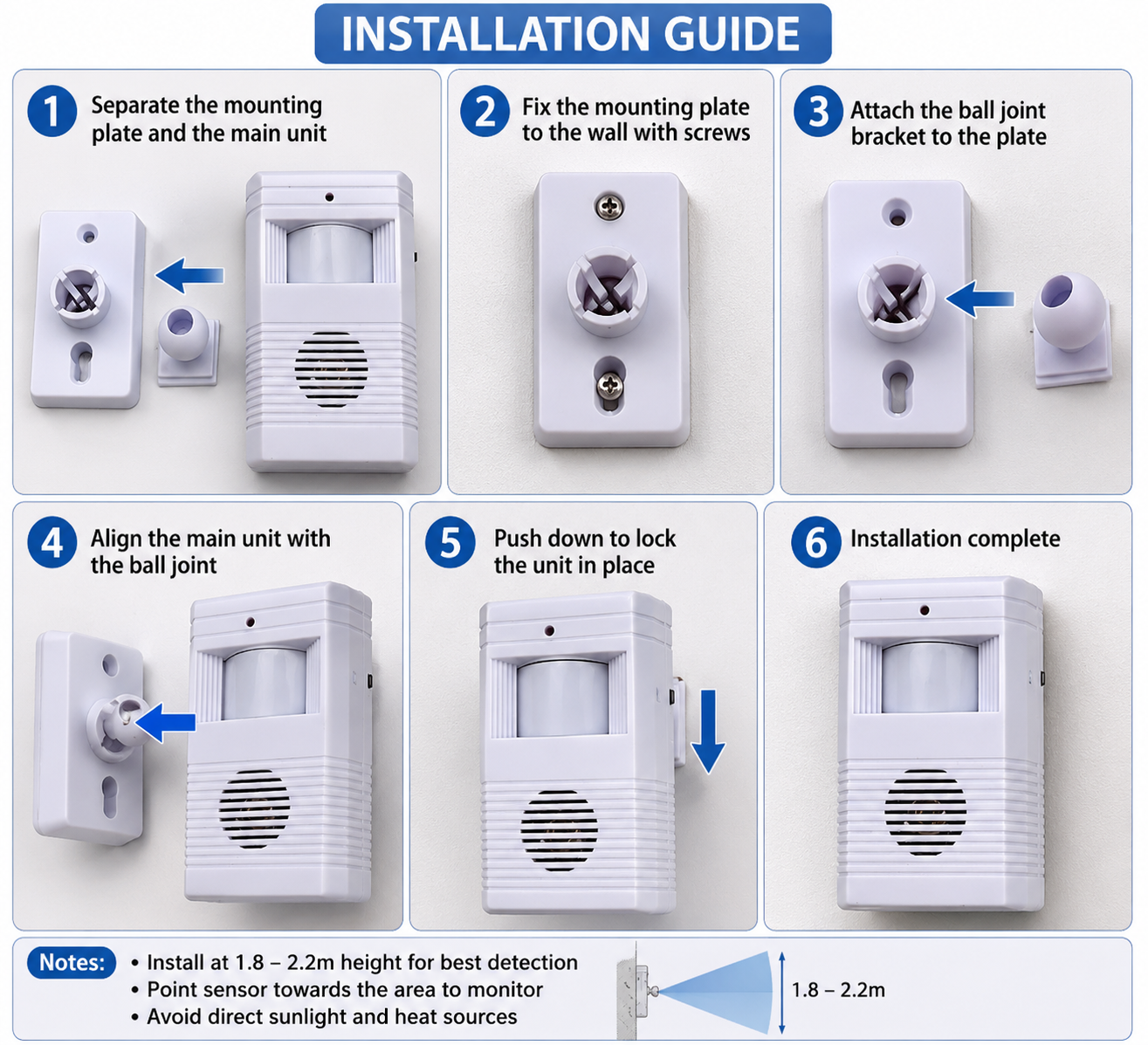 INSTALLATION GUIDE

1 Separate the mounting plate and the main unit

2 Fix the mounting plate to the wall with screws

3 Attach the ball joint bracket to the plate

4 Align the main unit with the ball joint

5 Push down to lock the unit in place

6 Installation complete

Notes:
• Install at 1.8 – 2.2m height for best detection
• Point sensor towards the area to monitor
• Avoid direct sunlight and heat sources

1.8 – 2.2m